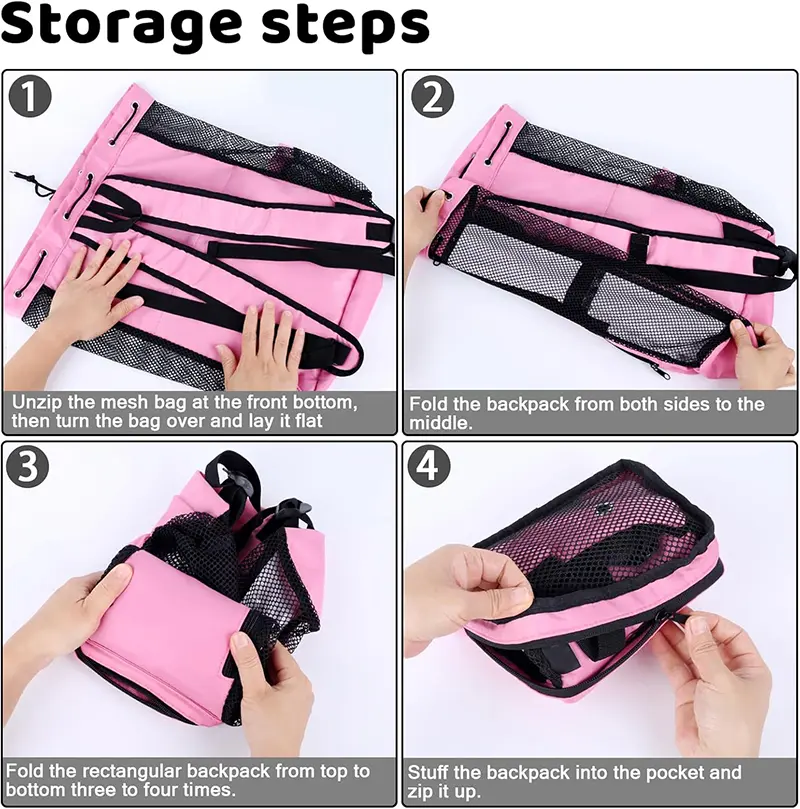 Storage steps

1

Unzip the mesh bag at the front bottom, then turn the bag over and lay it flat

2

Fold the backpack from both sides to the middle.

3

Fold the rectangular backpack from top to bottom three to four times.

4

Stuff the backpack into the pocket and zip it up.